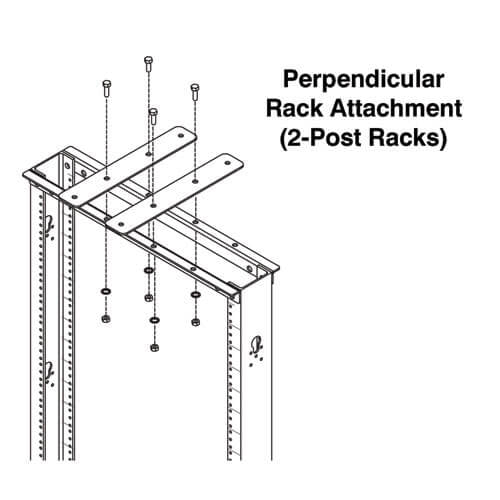 Perpendicular
Rack Attachment
(2-Post Racks)