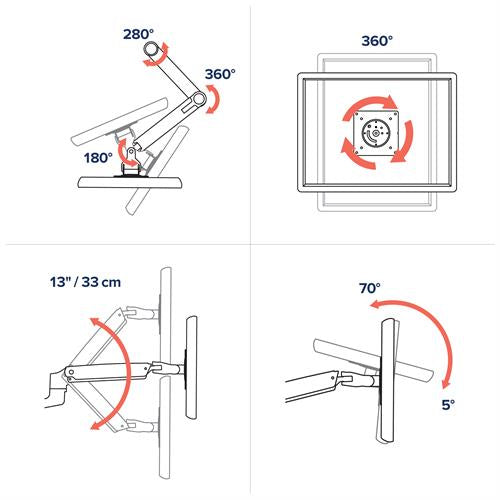 280°

360°

180°

360°

13" / 33 cm

70°

5°